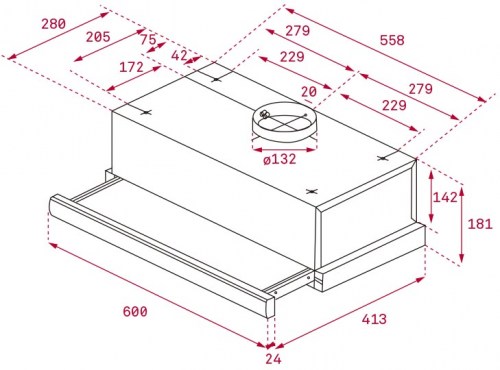 280
205
75
42
172
279
558
229
20
279
229
ø132
142
181
600
413
24